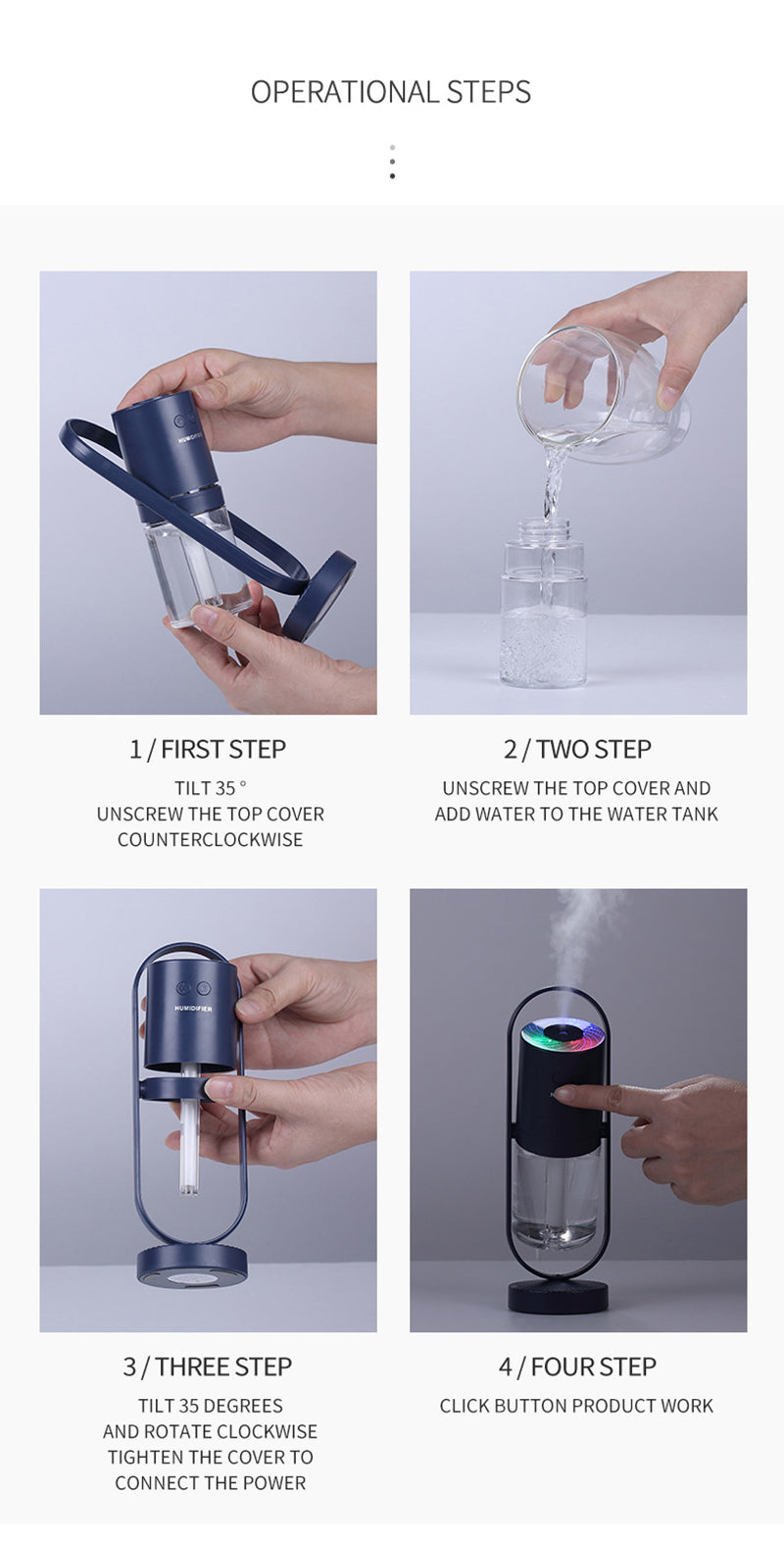 OPERATIONAL STEPS

HUMIDIFIER

1 / FIRST STEP

TILT 35 °
UNSCREW THE TOP COVER
COUNTERCLOCKWISE

2 / TWO STEP

UNSCREW THE TOP COVER AND
ADD WATER TO THE WATER TANK

HUMIDIFIER

3 / THREE STEP

TILT 35 DEGREES
AND ROTATE CLOCKWISE
TIGHTEN THE COVER TO
CONNECT THE POWER

4 / FOUR STEP

CLICK BUTTON PRODUCT WORK